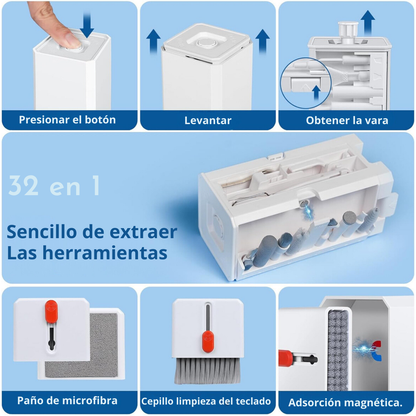 Presionar el botón

Levantar

Obtener la vara

32 en 1

Sencillo de extraer Las herramientas

Paño de microfibra

Cepillo limpieza del teclado

Adsorción magnética.