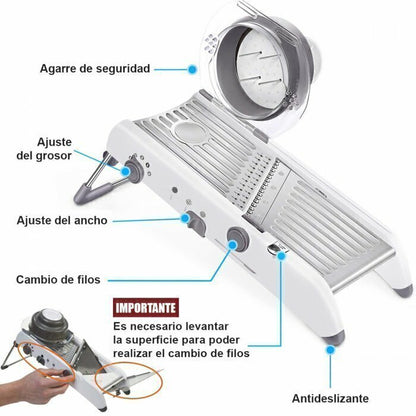 Agarre de seguridad

Ajuste del grosor

Ajuste del ancho

Cambio de filos

IMPORTANTE

Es necesario levantar la superficie para poder realizar el cambio de filos

Antideslizante