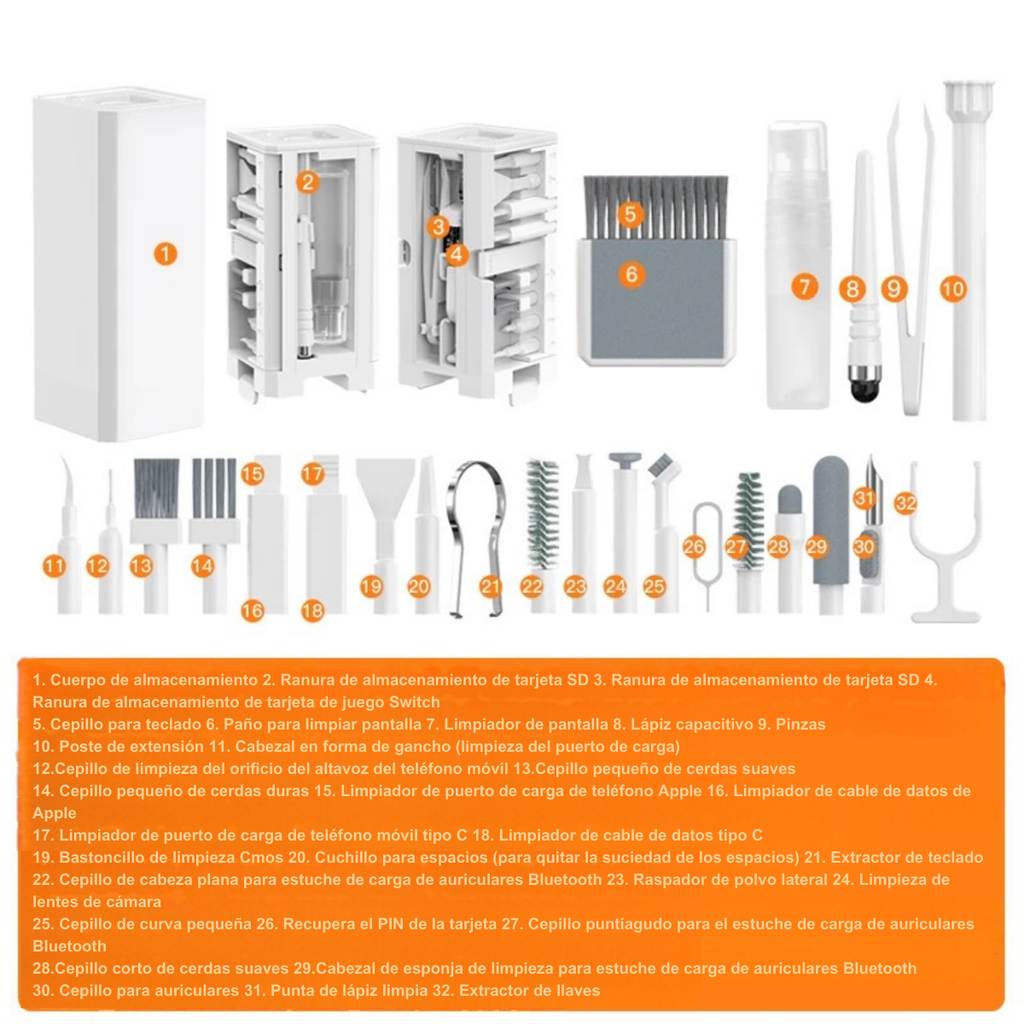 1 2 3 4 5 6 7 8 9 10
11 12 13 14 15 16 17 18 19 20 21 22 23 24 25 26 27 28 29 30 31 32

1. Cuerpo de almacenamiento 2. Ranura de almacenamiento de tarjeta SD 3. Ranura de almacenamiento de tarjeta SD 4. Ranura de almacenamiento de tarjeta de juego Switch
5. Cepillo para teclado 6. Paño para limpiar pantalla 7. Limpiador de pantalla 8. Lápiz capacitivo 9. Pinzas
10. Poste de extensión 11. Cabezal en forma de gancho (limpieza del puerto de carga)
12.Cepillo de limpieza del orificio del altavoz del teléfono móvil 13.Cepillo pequeño de cerdas suaves
14. Cepillo pequeño de cerdas duras 15. Limpiador de puerto de carga de teléfono Apple 16. Limpiador de cable de datos de Apple
17. Limpiador de puerto de carga de teléfono móvil tipo C 18. Limpiador de cable de datos tipo C
19. Bastoncillo de limpieza Cmos 20. Cuchillo para espacios (para quitar la suciedad de los espacios) 21. Extractor de teclado
22. Cepillo de cabeza plana para estuche de carga de auriculares Bluetooth 23. Raspador de polvo lateral 24. Limpieza de lentes de cámara
25. Cepillo de curva pequeña 26. Recupera el PIN de la tarjeta 27. Cepillo puntiagudo para el estuche de carga de auriculares Bluetooth
28.Cepillo corto de cerdas suaves 29.Cabezal de esponja de limpieza para estuche de carga de auriculares Bluetooth
30. Cepillo para auriculares 31. Punta de lápiz limpia 32. Extractor de llaves